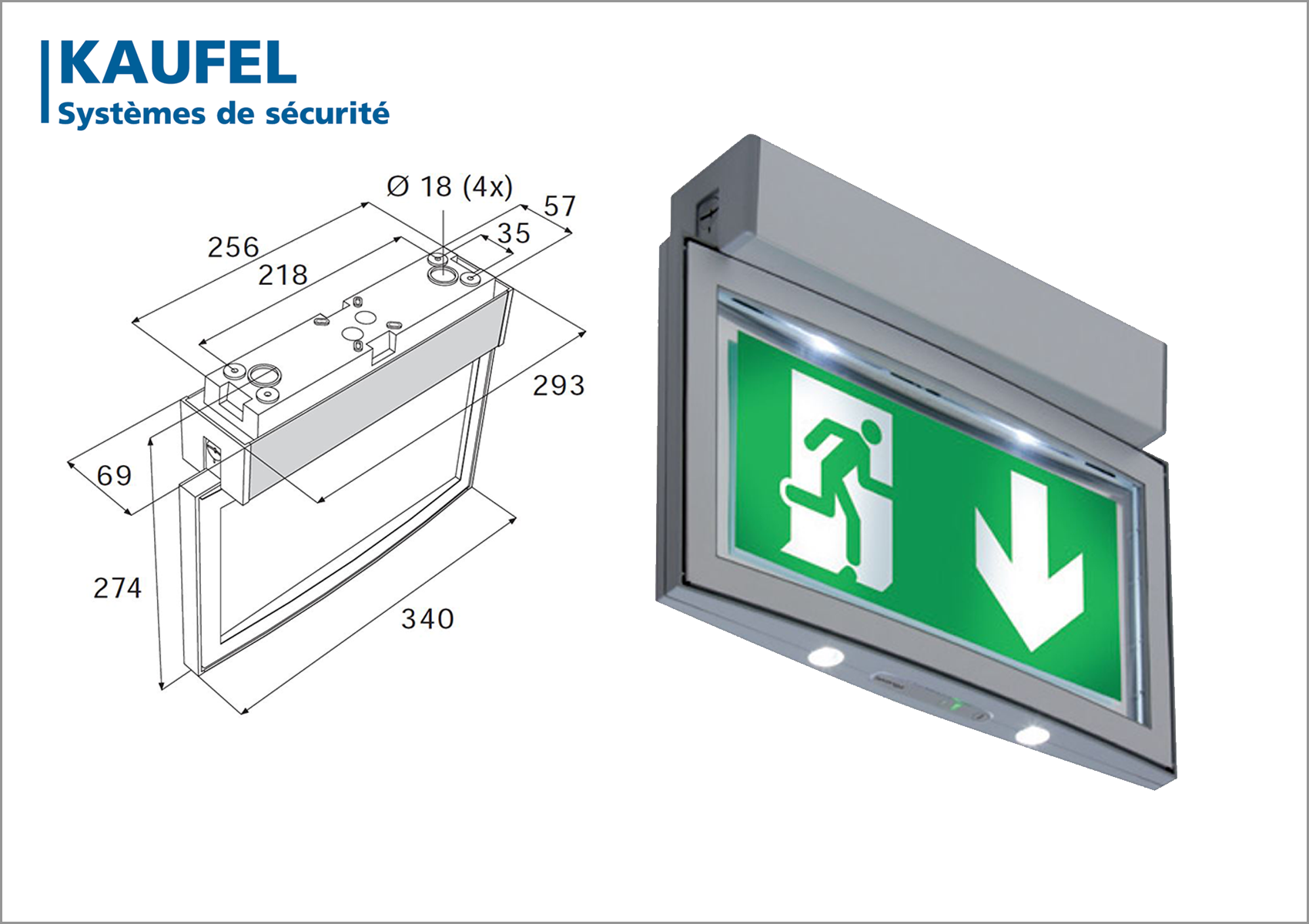 KAUFEL
Systèmes de sécurité

Ø 18 (4x)
57
35
256
218
293
69
274
340