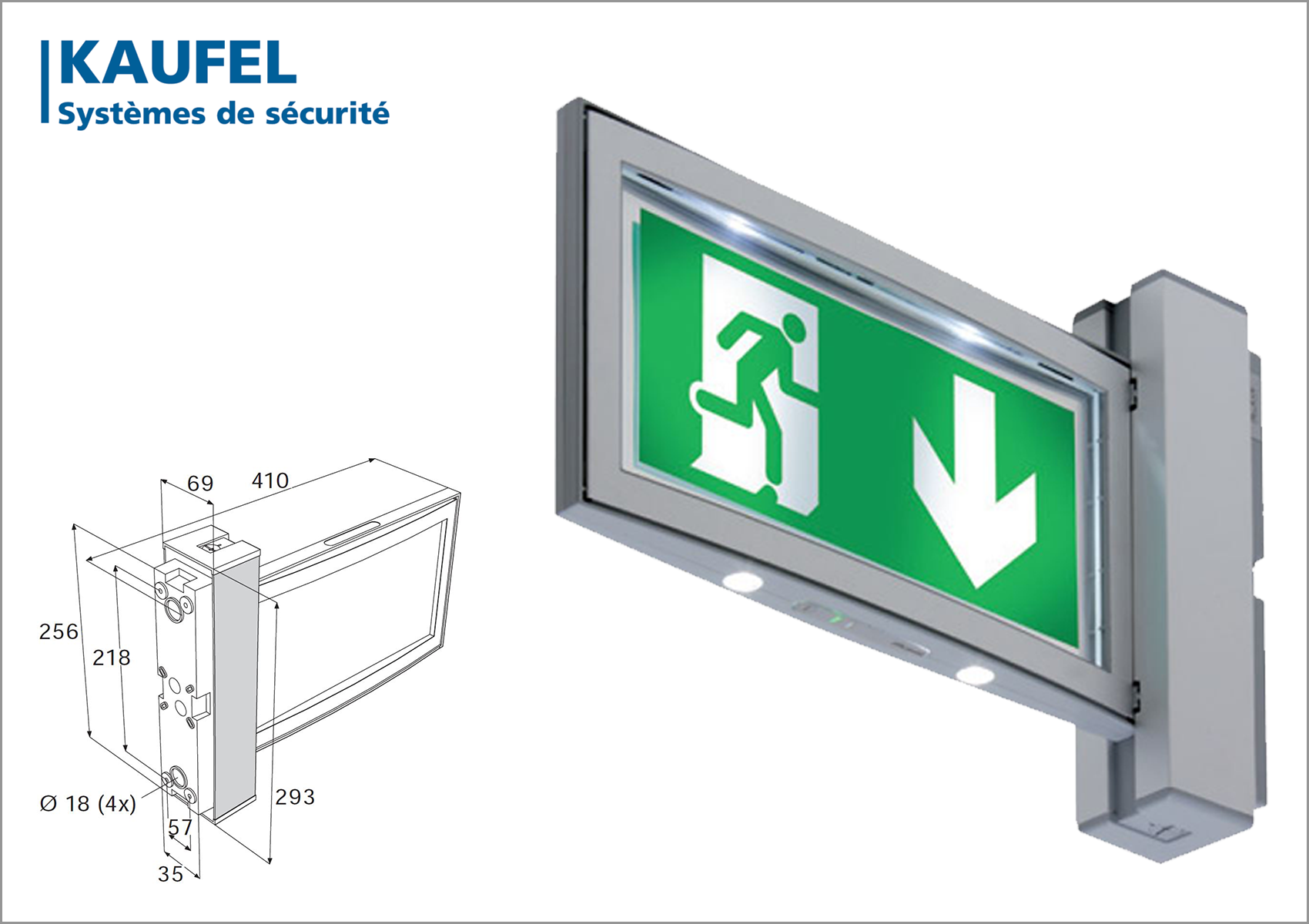 KAUFEL
Systèmes de sécurité

69
410
256
218
293
Ø 18 (4x)
57
35